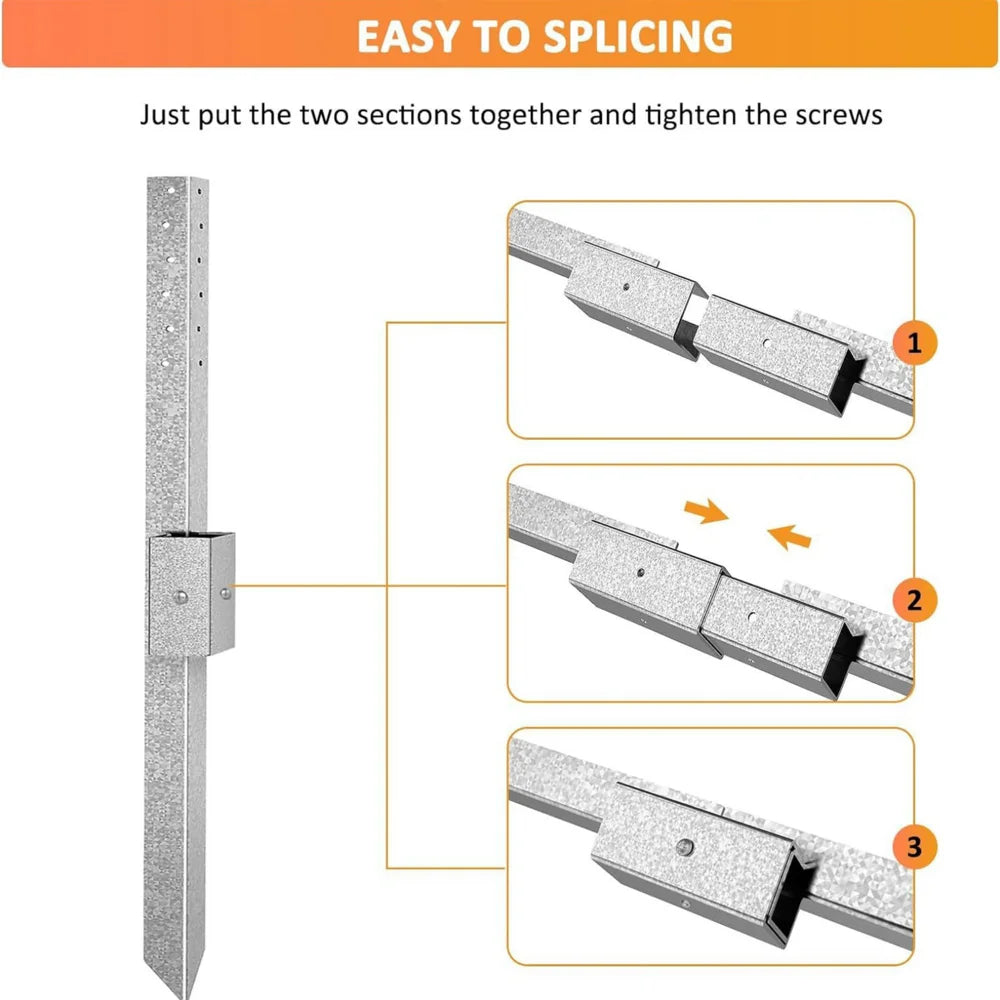 EASY TO SPLICING

Just put the two sections together and tighten the screws

1

2

3