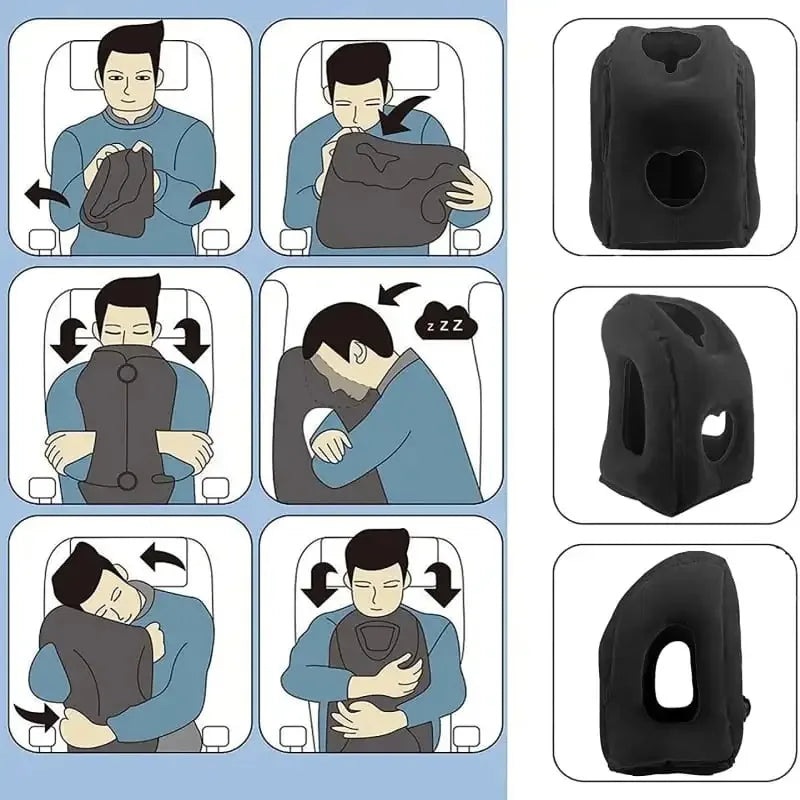 z Z Z