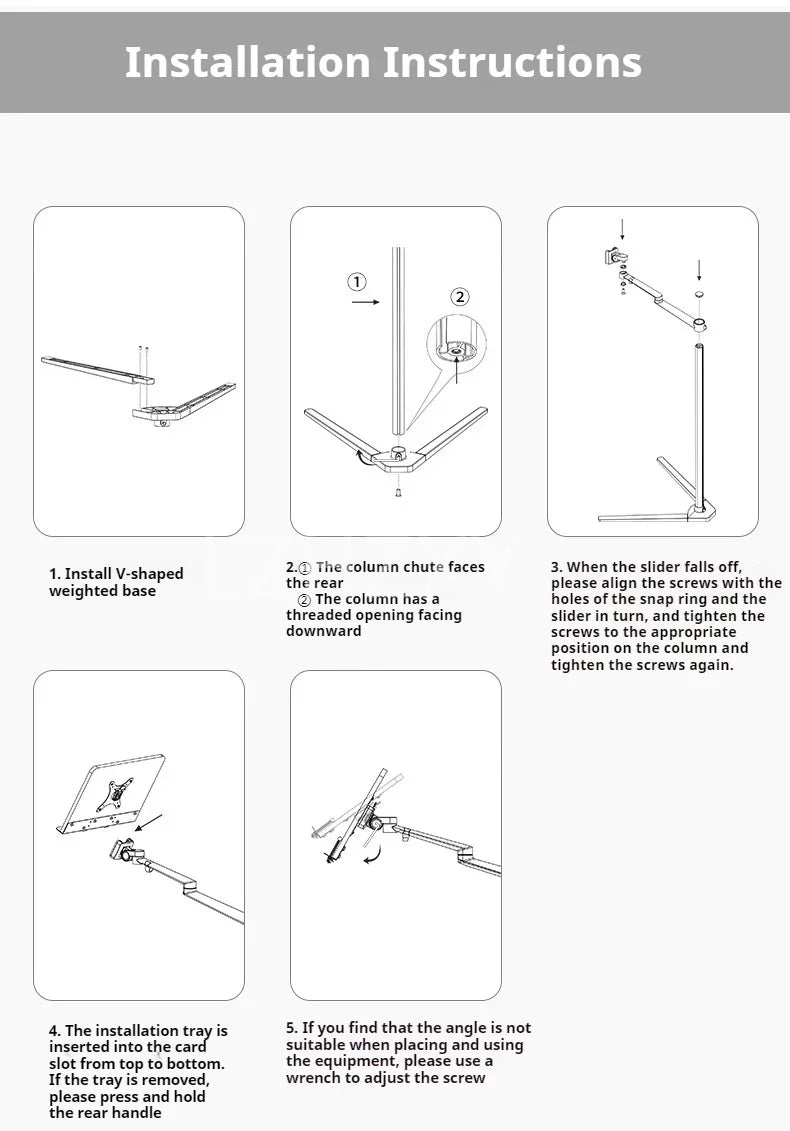 Installation Instructions

①

②

1. Install V-shaped weighted base

2.① The column chute faces the rear
② The column has a threaded opening facing downward

3. When the slider falls off, please align the screws with the holes of the snap ring and the slider in turn, and tighten the screws to the appropriate position on the column and tighten the screws again.

4. The installation tray is inserted into the card slot from top to bottom. If the tray is removed, please press and hold the rear handle

5. If you find that the angle is not suitable when placing and using the equipment, please use a wrench to adjust the screw