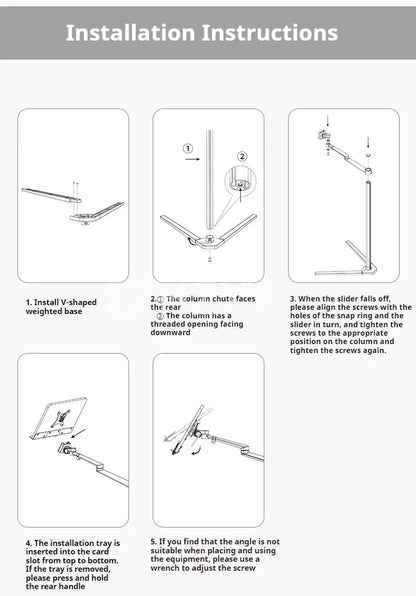 Installation Instructions

①

②

1. Install V-shaped weighted base

2.① The column chute faces the rear
② The column has a threaded opening facing downward

3. When the slider falls off, please align the screws with the holes of the snap ring and the slider in turn, and tighten the screws to the appropriate position on the column and tighten the screws again.

4. The installation tray is inserted into the card slot from top to bottom. If the tray is removed, please press and hold the rear handle

5. If you find that the angle is not suitable when placing and using the equipment, please use a wrench to adjust the screw