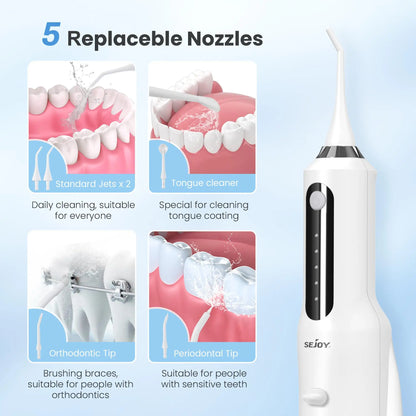 5 Replaceble Nozzles

Standard Jets x 2

Daily cleaning, suitable for everyone

Tongue cleaner

Special for cleaning tongue coating

Orthodontic Tip

Brushing braces, suitable for people with orthodontics

Periodontal Tip

Suitable for people with sensitive teeth

SEJOY