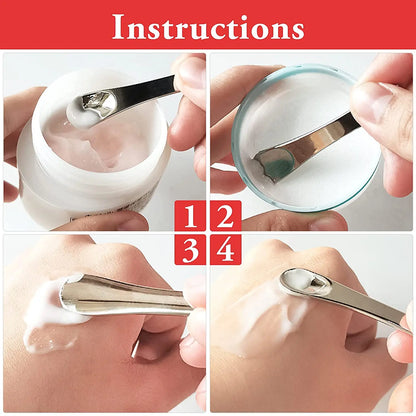 Instructions

1 2
3 4