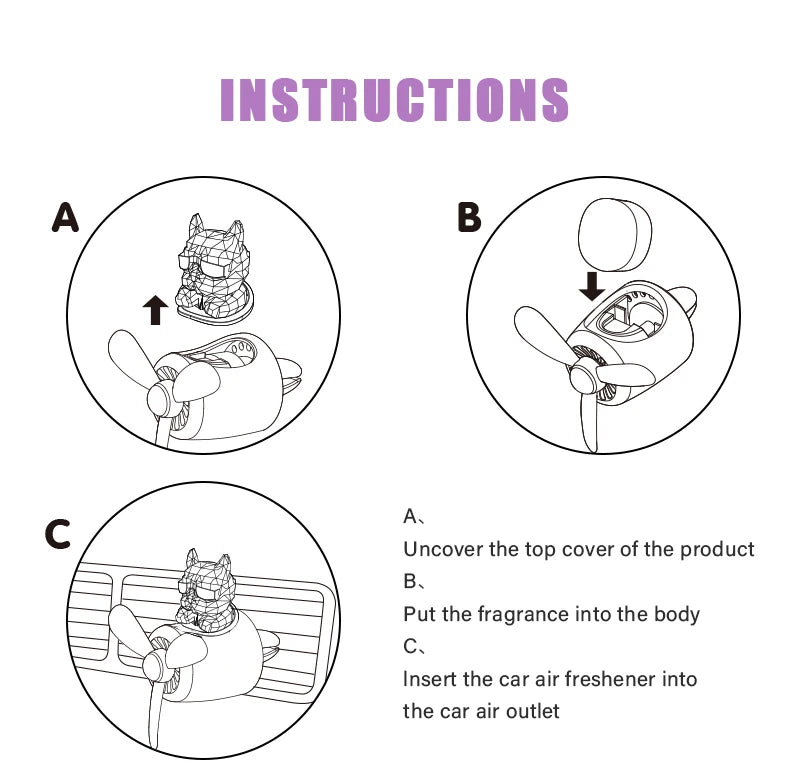 INSTRUCTIONS

A

B

C

A、

Uncover the top cover of the product

B、

Put the fragrance into the body

C、

Insert the car air freshener into the car air outlet