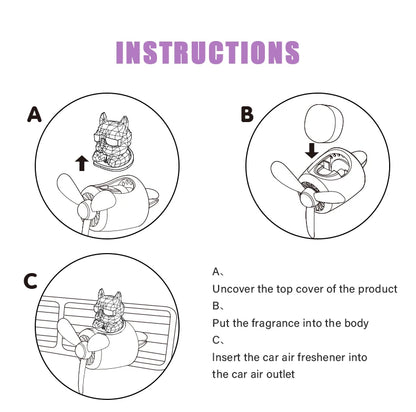 INSTRUCTIONS

A

B

C

A、

Uncover the top cover of the product

B、

Put the fragrance into the body

C、

Insert the car air freshener into the car air outlet