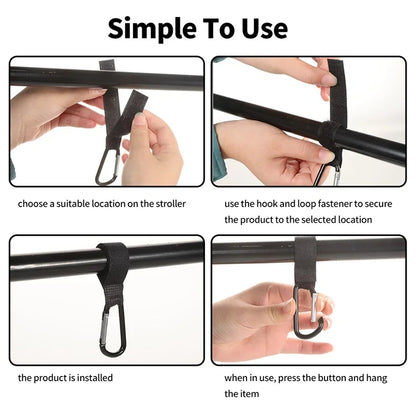 Simple To Use

choose a suitable location on the stroller

use the hook and loop fastener to secure the product to the selected location

the product is installed

when in use, press the button and hang the item