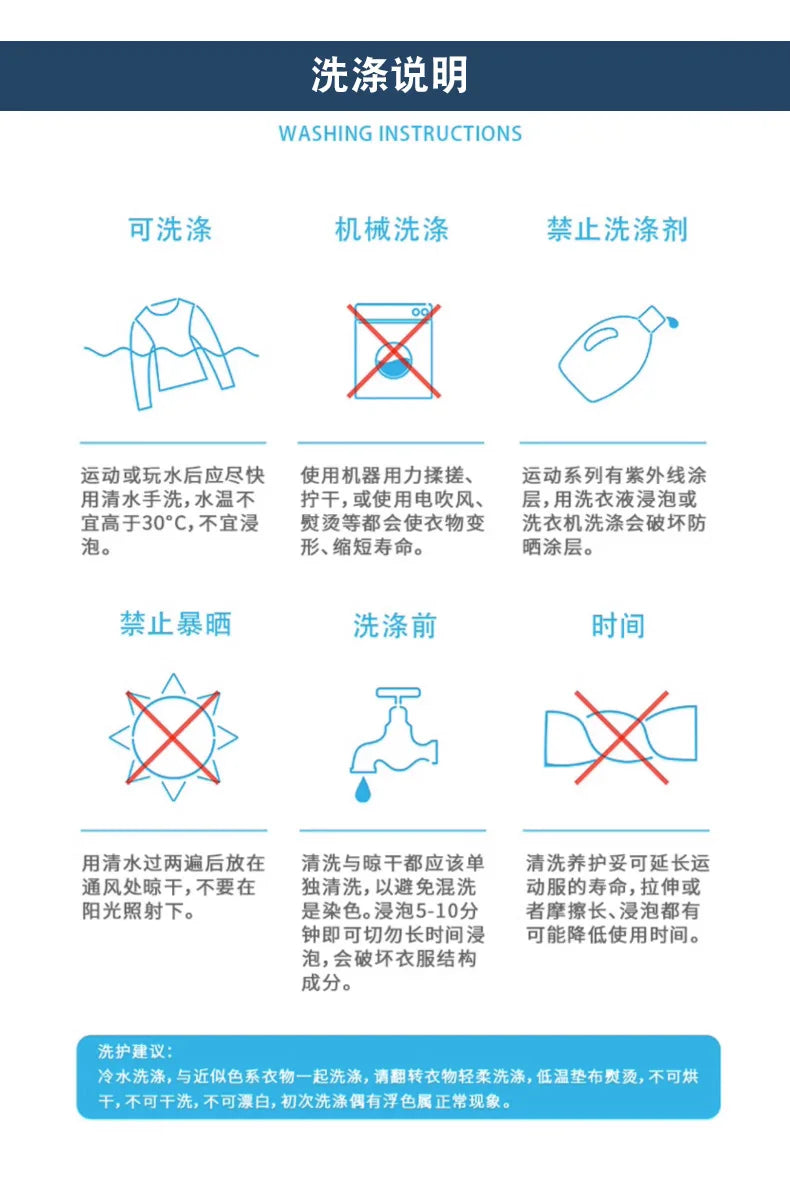 洗涤说明

WASHING INSTRUCTIONS

可洗涤

运动或玩水后应尽快用清水手洗，水温不宜高于30°C，不宜浸泡。

机械洗涤

使用机器用力揉搓、拧干，或使用电吹风、熨烫等都会使衣物变形、缩短寿命。

禁止洗涤剂

运动系列有紫外线涂层，用洗衣液浸泡或洗衣机洗涤会破坏防晒涂层。

禁止暴晒

用清水过两遍后放在通风处晾干，不要在阳光照射下。

洗涤前

清洗与晾干都应该单独清洗，以避免混洗是染色。浸泡5-10分钟即可切勿长时间浸泡，会破坏衣服结构成分。

时间

清洗养护妥可延长运动服的寿命，拉伸或者摩擦长、浸泡都有可能降低使用时间。

洗护建议：
冷水洗涤，与近似色系衣物一起洗涤，请翻转衣物轻柔洗涤，低温垫布熨烫，不可烘干，不可干洗，不可漂白，初次洗涤偶有浮色属正常现象。