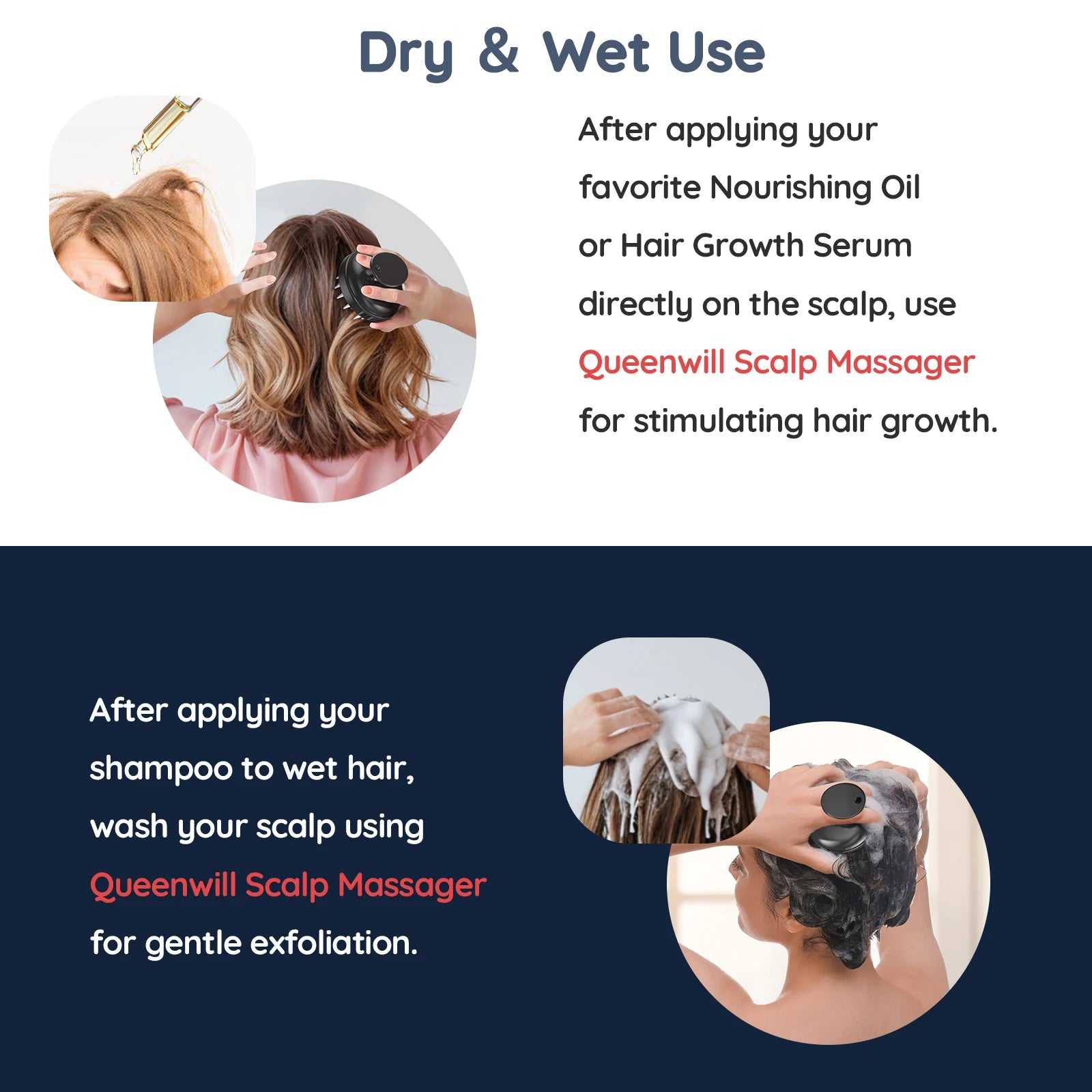 Dry & Wet Use

After applying your favorite Nourishing Oil or Hair Growth Serum directly on the scalp, use Queenwill Scalp Massager for stimulating hair growth.

After applying your shampoo to wet hair, wash your scalp using Queenwill Scalp Massager for gentle exfoliation.