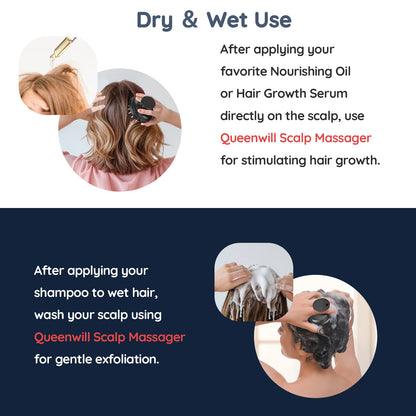 Dry & Wet Use

After applying your favorite Nourishing Oil or Hair Growth Serum directly on the scalp, use Queenwill Scalp Massager for stimulating hair growth.

After applying your shampoo to wet hair, wash your scalp using Queenwill Scalp Massager for gentle exfoliation.