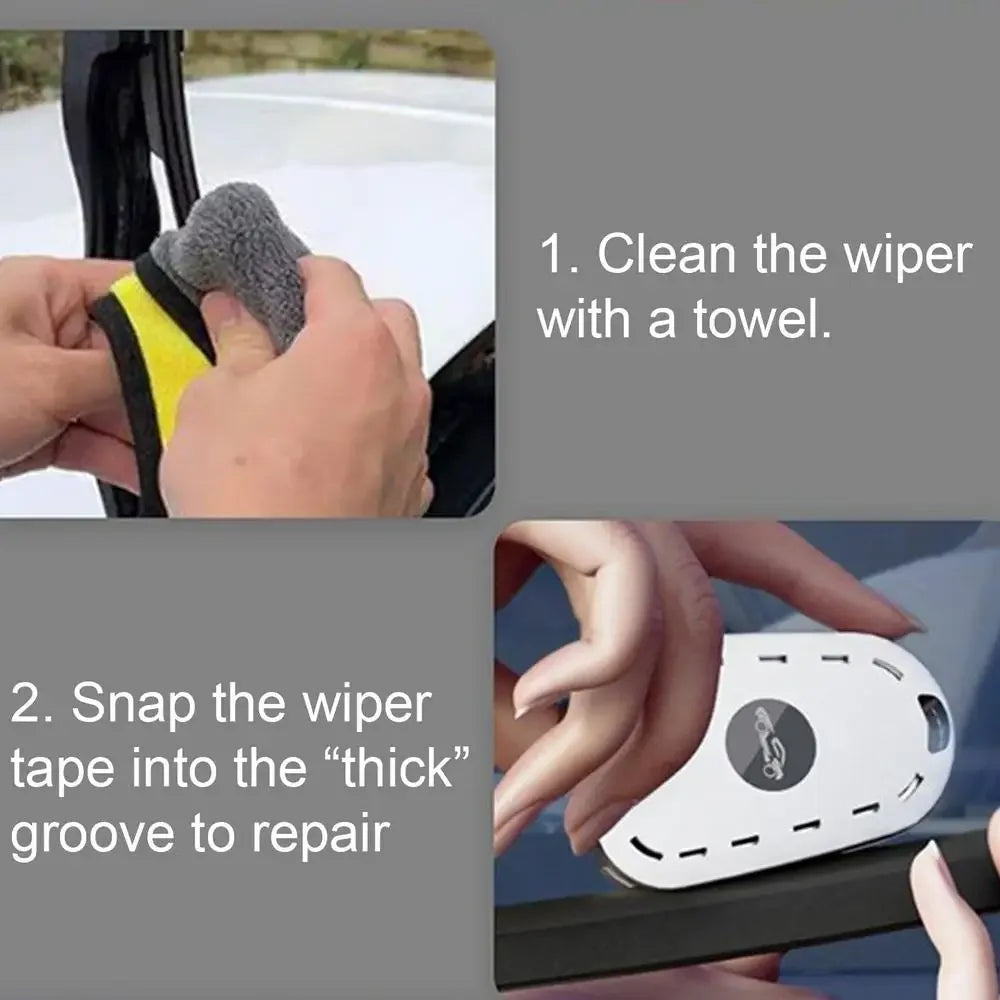 1. Clean the wiper with a towel.

2. Snap the wiper tape into the “thick” groove to repair