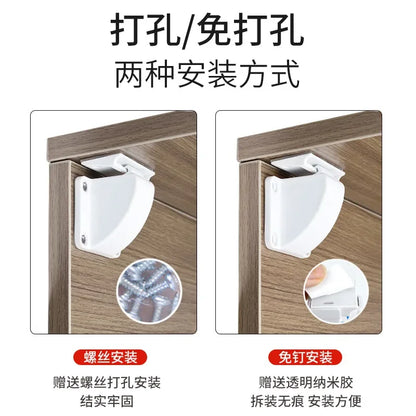 打孔/免打孔
两种安装方式

螺丝安装
赠送螺丝打孔安装
结实牢固

免钉安装
赠送透明纳米胶
拆装无痕 安装方便