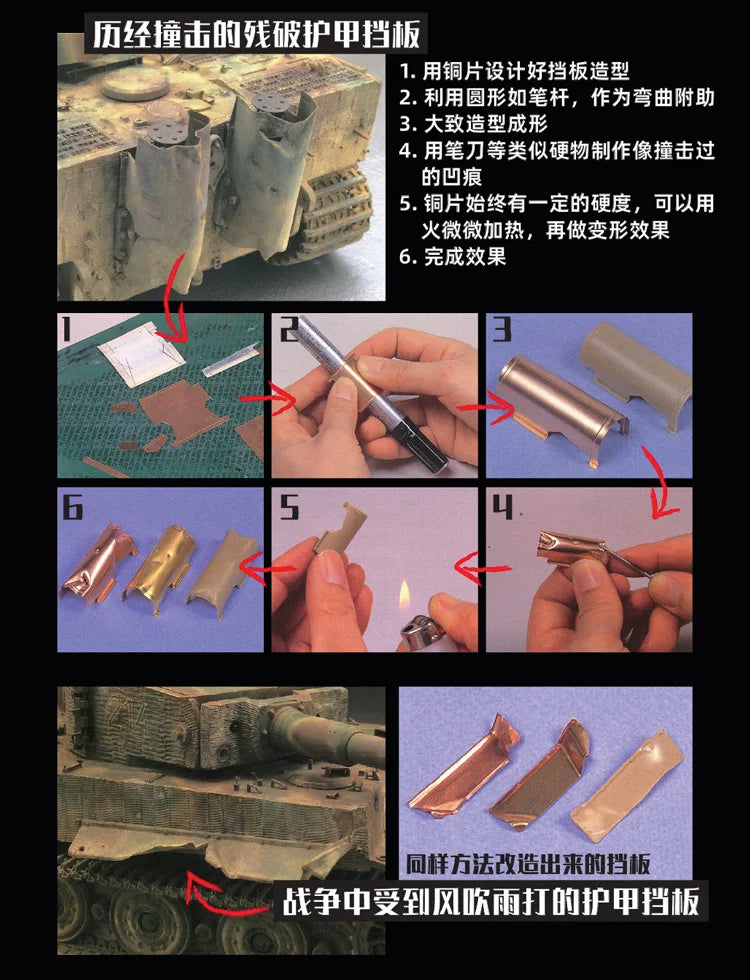 历经撞击的残破护甲挡板

1. 用铜片设计好挡板造型
2. 利用圆形如笔杆，作为弯曲附助
3. 大致造型成形
4. 用笔刀等类似硬物制作像撞击过的凹痕
5. 铜片始终有一定的硬度，可以用火微微加热，再做变形效果
6. 完成效果

1

2

3

6

5

4

同样方法改造出来的挡板

战争中受到风吹雨打的护甲挡板