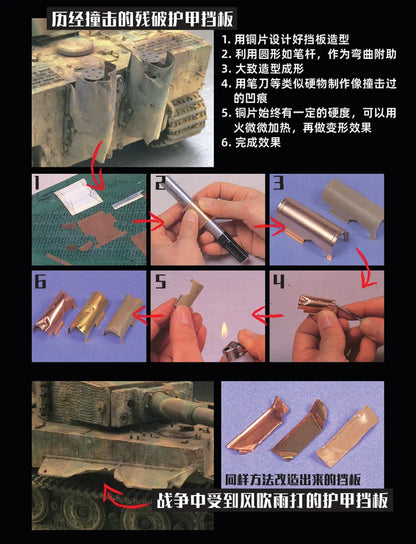 历经撞击的残破护甲挡板

1. 用铜片设计好挡板造型
2. 利用圆形如笔杆，作为弯曲附助
3. 大致造型成形
4. 用笔刀等类似硬物制作像撞击过的凹痕
5. 铜片始终有一定的硬度，可以用火微微加热，再做变形效果
6. 完成效果

1

2

3

6

5

4

同样方法改造出来的挡板

战争中受到风吹雨打的护甲挡板