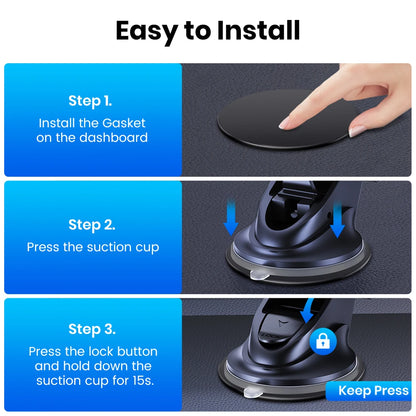 Easy to Install

Step 1.
Install the Gasket on the dashboard

Step 2.
Press the suction cup

Step 3.
Press the lock button and hold down the suction cup for 15s.

Keep Press