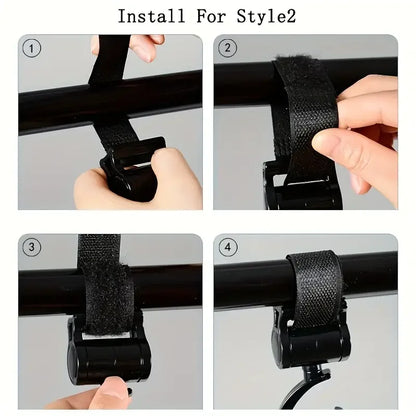 Install For Style2

1

2

3

4