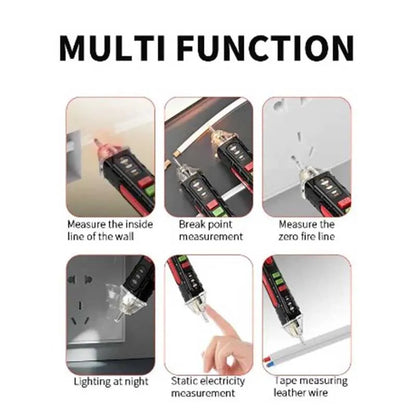 MULTI FUNCTION

Measure the inside line of the wall

Break point measurement

Measure the zero fire line

Lighting at night

Static electricity measurement

Tape measuring leather wire