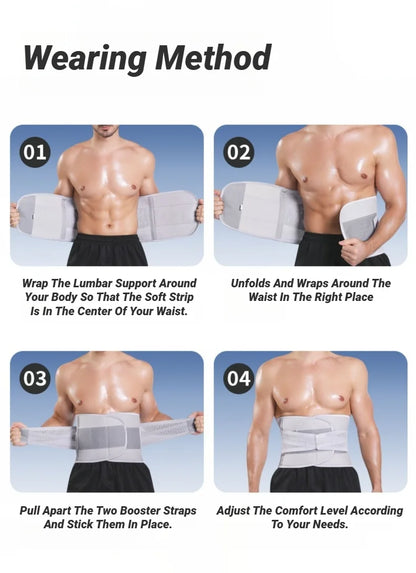 Wearing Method

01

Wrap The Lumbar Support Around Your Body So That The Soft Strip Is In The Center Of Your Waist.

02

Unfolds And Wraps Around The Waist In The Right Place

03

Pull Apart The Two Booster Straps And Stick Them In Place.

04

Adjust The Comfort Level According To Your Needs.