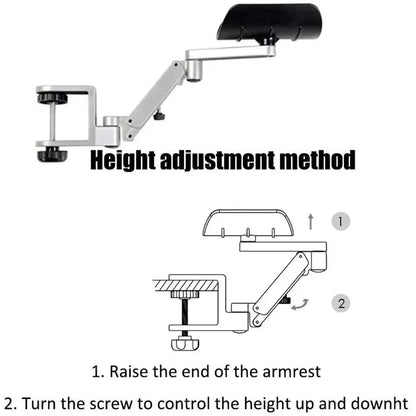 Height adjustment method

1

2

1. Raise the end of the armrest

2. Turn the screw to control the height up and downht