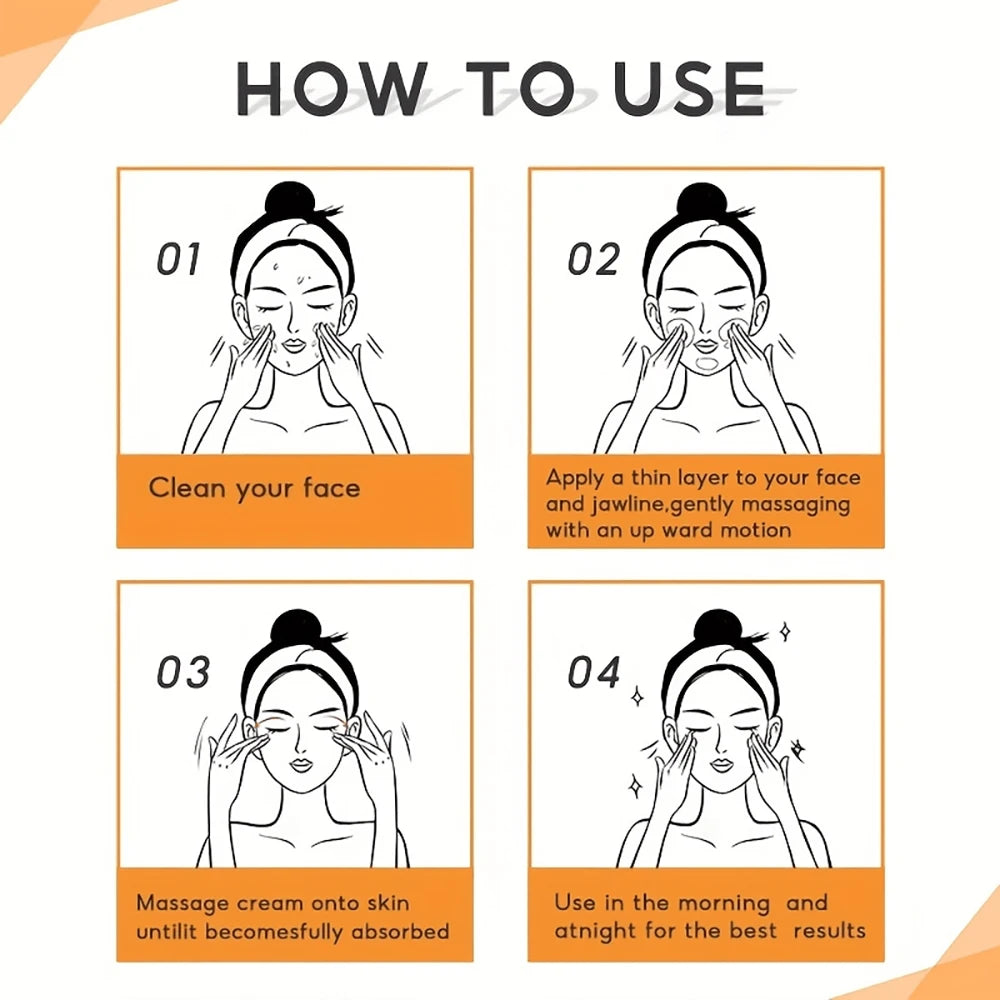 HOW TO USE

01

Clean your face

02

Apply a thin layer to your face and jawline,gently massaging with an up ward motion

03

Massage cream onto skin untilit becomesfully absorbed

04

Use in the morning and atnight for the best results