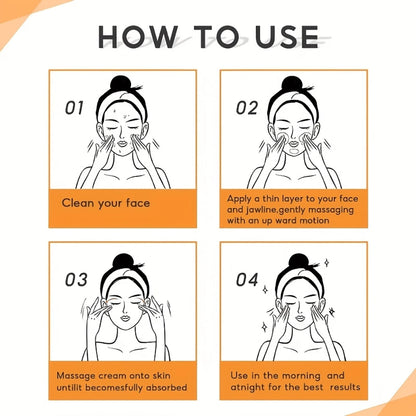 HOW TO USE

01

Clean your face

02

Apply a thin layer to your face and jawline,gently massaging with an up ward motion

03

Massage cream onto skin untilit becomesfully absorbed

04

Use in the morning and atnight for the best results