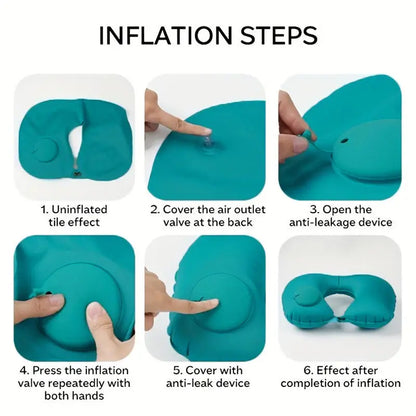 INFLATION STEPS

1. Uninflated tile effect

2. Cover the air outlet valve at the back

3. Open the anti-leakage device

4. Press the inflation valve repeatedly with both hands

5. Cover with anti-leak device

6. Effect after completion of inflation