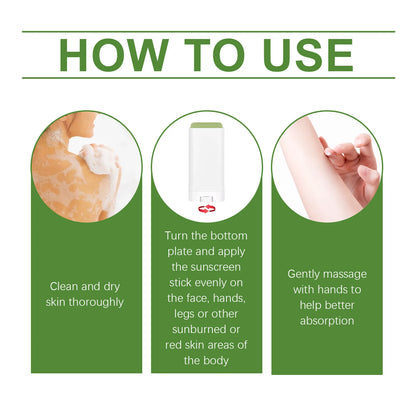 HOW TO USE

Clean and dry skin thoroughly

Turn the bottom plate and apply the sunscreen stick evenly on the face, hands, legs or other sunburned or red skin areas of the body

Gently massage with hands to help better absorption