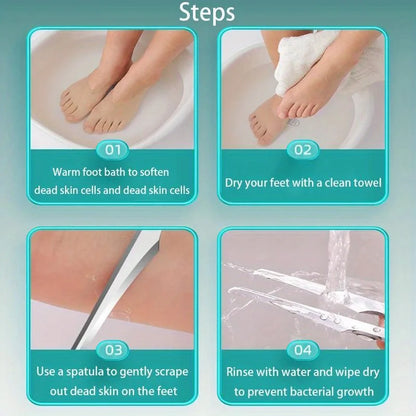 Steps

01

Warm foot bath to soften dead skin cells and dead skin cells

02

Dry your feet with a clean towel

03

Use a spatula to gently scrape out dead skin on the feet

04

Rinse with water and wipe dry to prevent bacterial growth