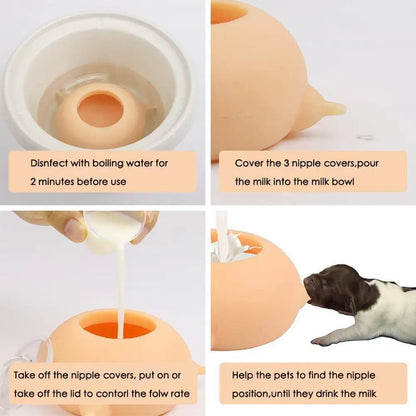 Disnfect with boiling water for 2 minutes before use

Cover the 3 nipple covers,pour the milk into the milk bowl

Take off the nipple covers, put on or take off the lid to contorl the folw rate

Help the pets to find the nipple position,until they drink the milk