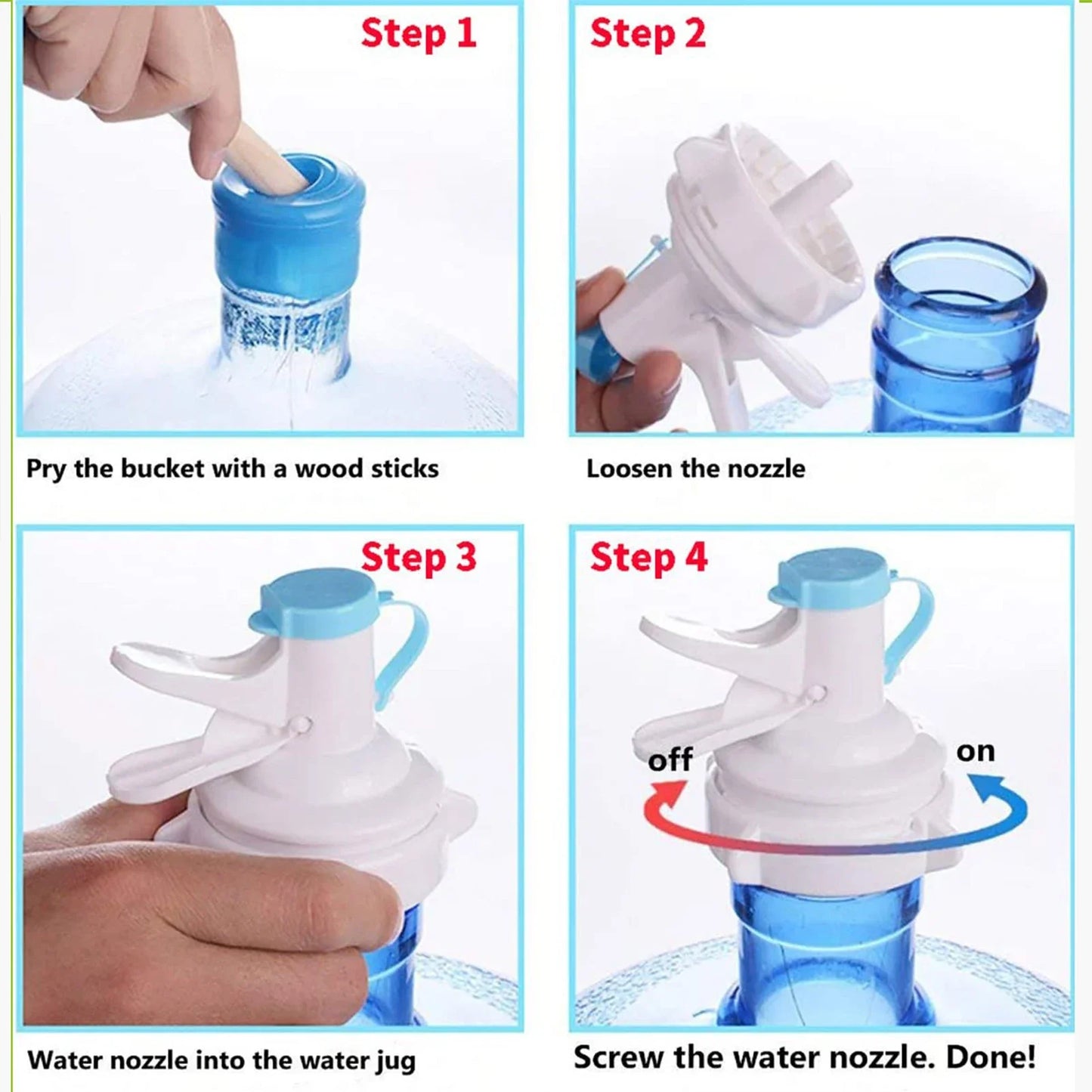 Step 1

Pry the bucket with a wood sticks

Step 2

Loosen the nozzle

Step 3

Water nozzle into the water jug

Step 4

off

on

Screw the water nozzle. Done!