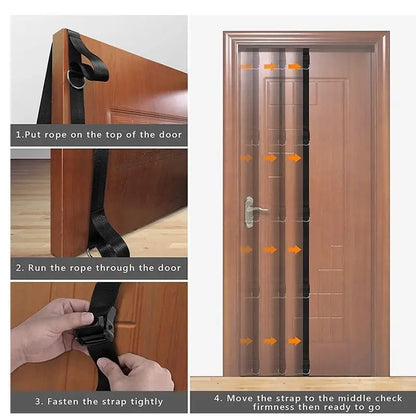 1.Put rope on the top of the door

2. Run the rope through the door

3. Fasten the strap tightly

4. Move the strap to the middle check firmness then ready to go