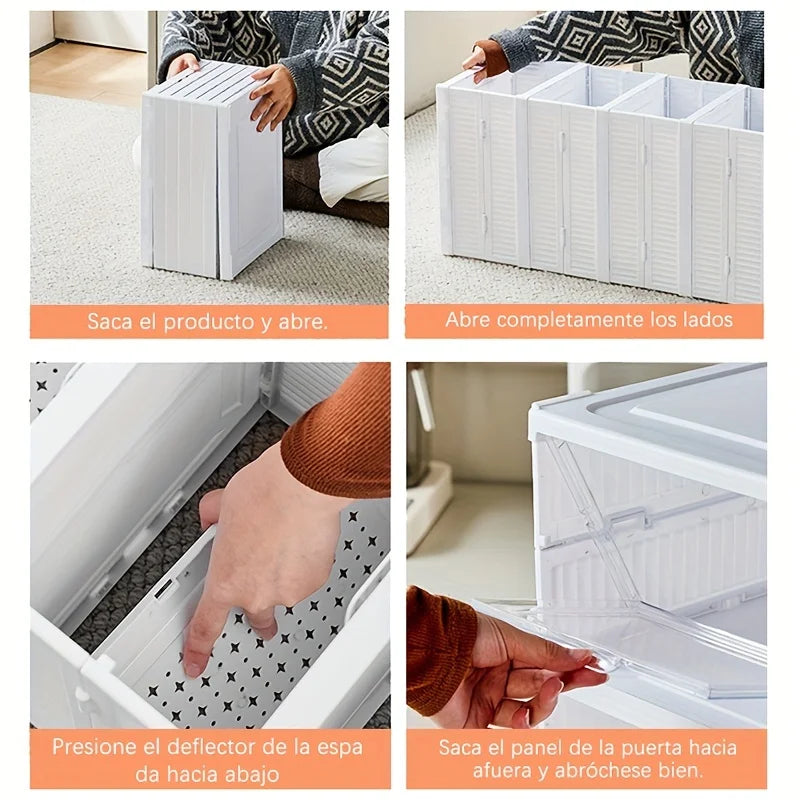 Saca el producto y abre.

Abre completamente los lados

Presione el deflector de la espa da hacia abajo

Saca el panel de la puerta hacia afuera y abróchese bien.