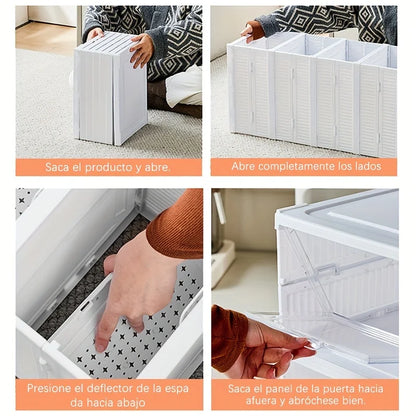 Saca el producto y abre.

Abre completamente los lados

Presione el deflector de la espa da hacia abajo

Saca el panel de la puerta hacia afuera y abróchese bien.