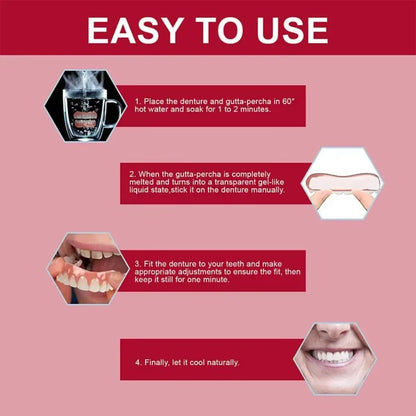 EASY TO USE

1. Place the denture and gutta-percha in 60° hot water and soak for 1 to 2 minutes.

2. When the gutta-percha is completely melted and turns into a transparent gel-like liquid state,stick it on the denture manually.

3. Fit the denture to your teeth and make appropriate adjustments to ensure the fit, then keep it still for one minute.

4. Finally, let it cool naturally.