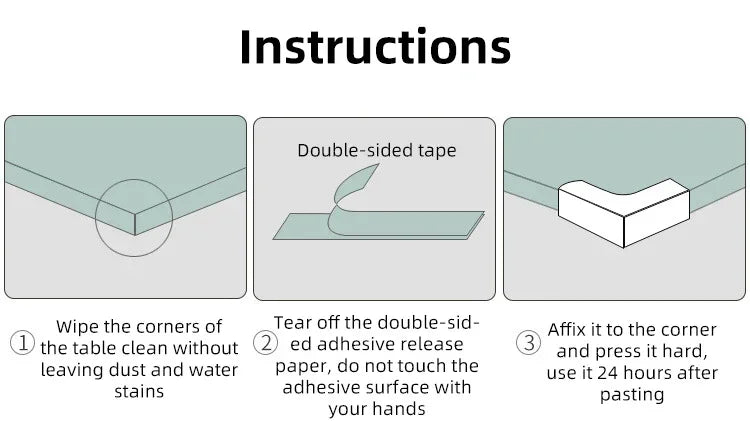 Instructions

Double-sided tape

① Wipe the corners of the table clean without leaving dust and water stains

② Tear off the double-sided adhesive release paper, do not touch the adhesive surface with your hands

③ Affix it to the corner and press it hard, use it 24 hours after pasting