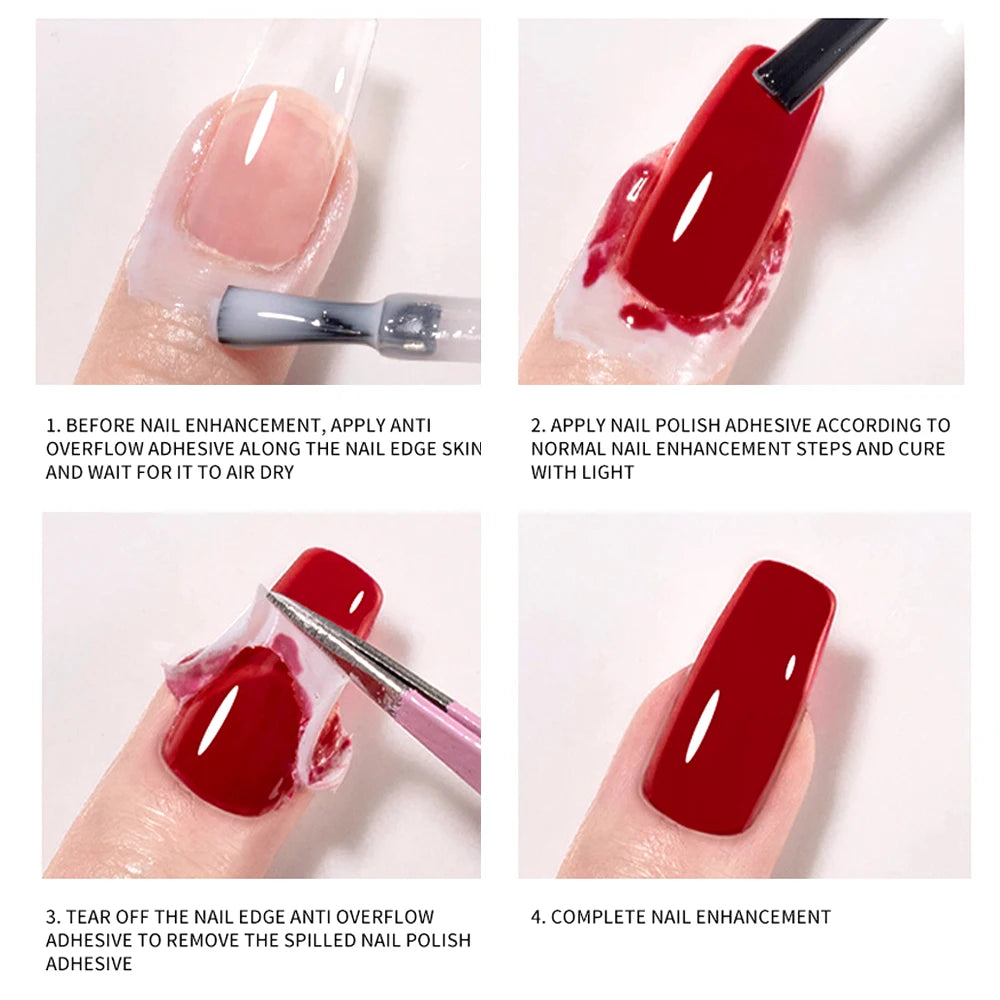 1. BEFORE NAIL ENHANCEMENT, APPLY ANTI OVERFLOW ADHESIVE ALONG THE NAIL EDGE SKIN AND WAIT FOR IT TO AIR DRY

2. APPLY NAIL POLISH ADHESIVE ACCORDING TO NORMAL NAIL ENHANCEMENT STEPS AND CURE WITH LIGHT

3. TEAR OFF THE NAIL EDGE ANTI OVERFLOW ADHESIVE TO REMOVE THE SPILLED NAIL POLISH ADHESIVE

4. COMPLETE NAIL ENHANCEMENT