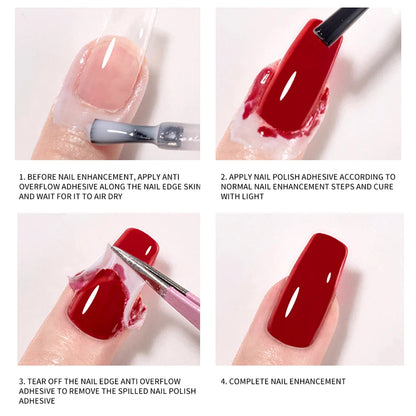 1. BEFORE NAIL ENHANCEMENT, APPLY ANTI OVERFLOW ADHESIVE ALONG THE NAIL EDGE SKIN AND WAIT FOR IT TO AIR DRY

2. APPLY NAIL POLISH ADHESIVE ACCORDING TO NORMAL NAIL ENHANCEMENT STEPS AND CURE WITH LIGHT

3. TEAR OFF THE NAIL EDGE ANTI OVERFLOW ADHESIVE TO REMOVE THE SPILLED NAIL POLISH ADHESIVE

4. COMPLETE NAIL ENHANCEMENT