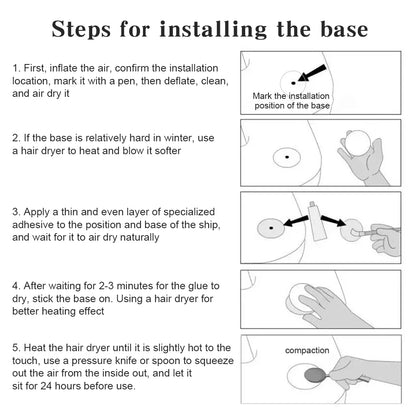 Steps for installing the base

1. First, inflate the air, confirm the installation location, mark it with a pen, then deflate, clean, and air dry it

Mark the installation position of the base

2. If the base is relatively hard in winter, use a hair dryer to heat and blow it softer

3. Apply a thin and even layer of specialized adhesive to the position and base of the ship, and wait for it to air dry naturally

4. After waiting for 2-3 minutes for the glue to dry, stick the base on. Using a hair dryer for better heating effect

5. Heat the hair dryer until it is slightly hot to the touch, use a pressure knife or spoon to squeeze out the air from the inside out, and let it sit for 24 hours before use.

compaction