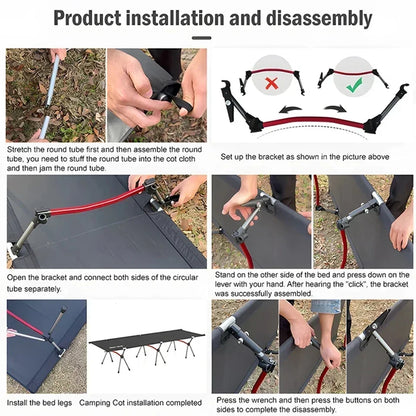 Product installation and disassembly

Stretch the round tube first and then assemble the round tube, you need to stuff the round tube into the cot cloth and then jam the round tube.

Set up the bracket as shown in the picture above

Open the bracket and connect both sides of the circular tube separately.

Stand on the other side of the bed and press down on the lever with your hand. After hearing the "click", the bracket was successfully assembled.

Install the bed legs

Camping Cot installation completed

Press the wrench and then press the buttons on both sides to complete the disassembly.