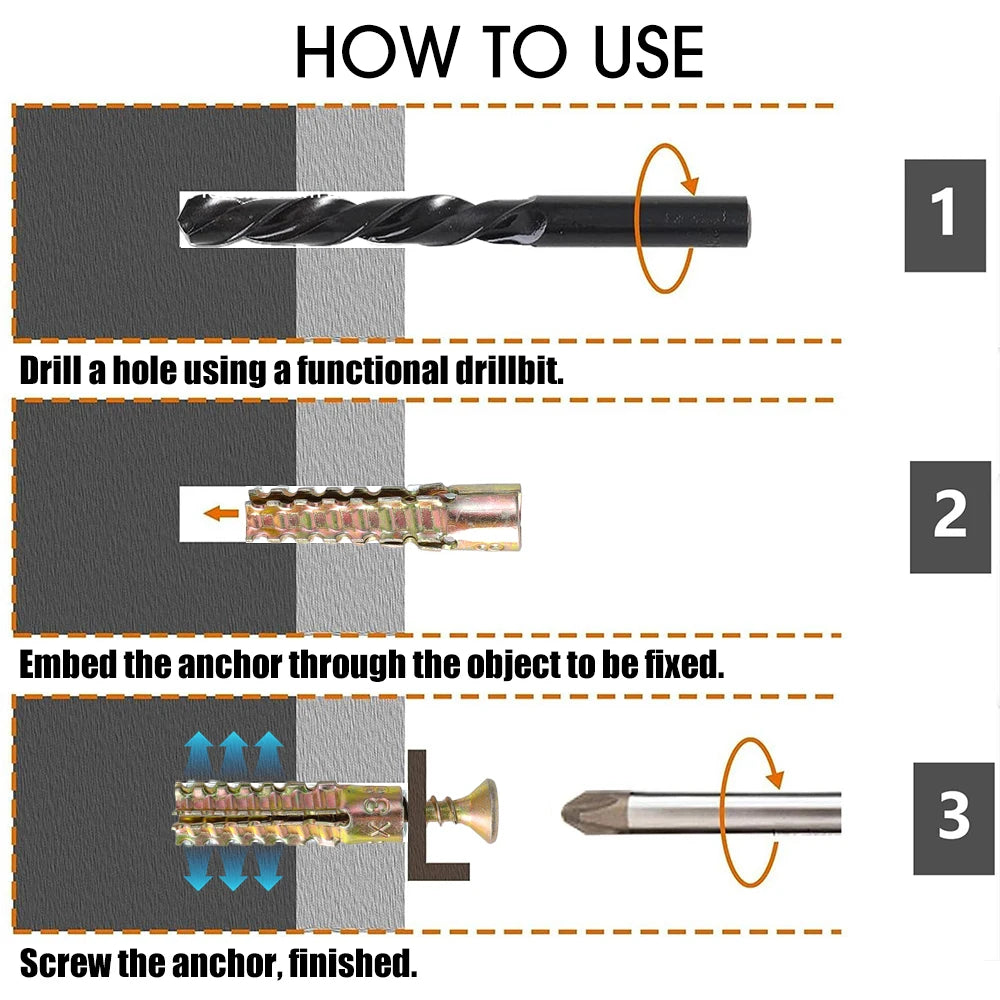 HOW TO USE

1

Drill a hole using a functional drillbit.

2

Embed the anchor through the object to be fixed.

3

Screw the anchor, finished.