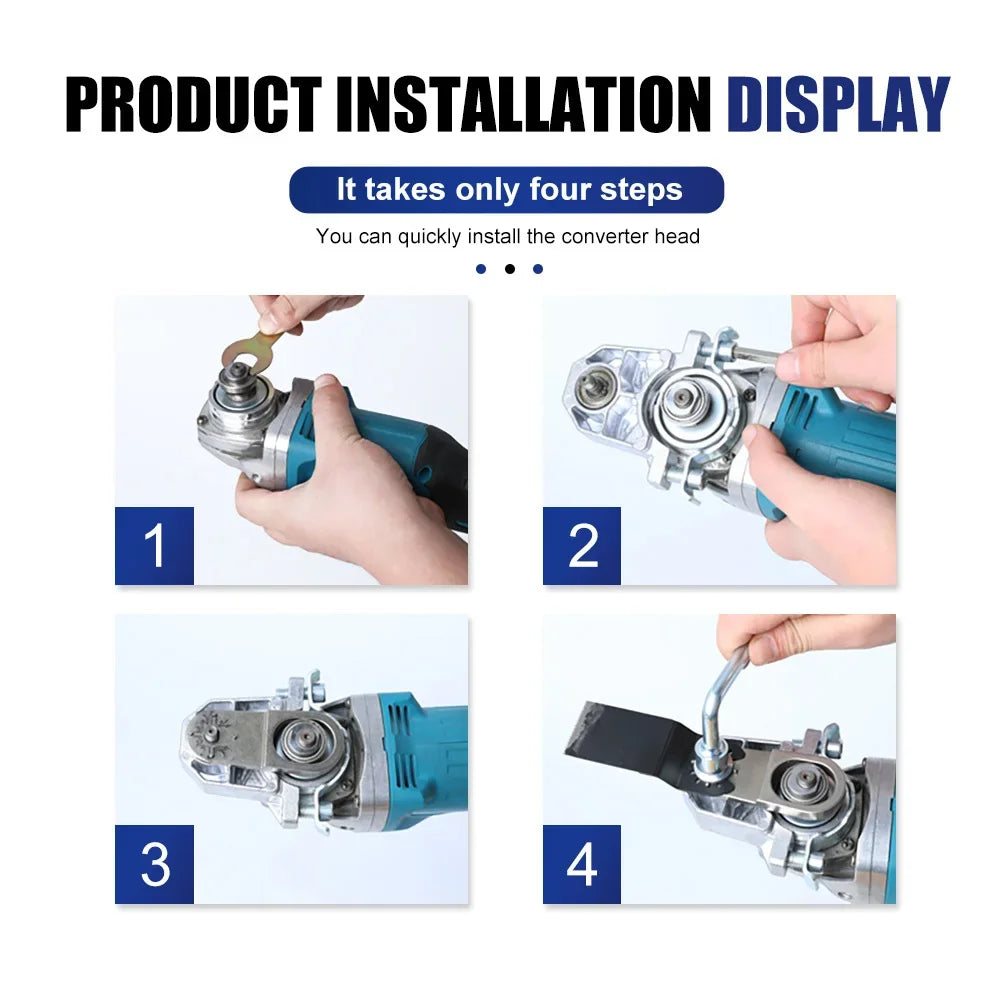 PRODUCT INSTALLATION DISPLAY

It takes only four steps

You can quickly install the converter head

1

2

3

4