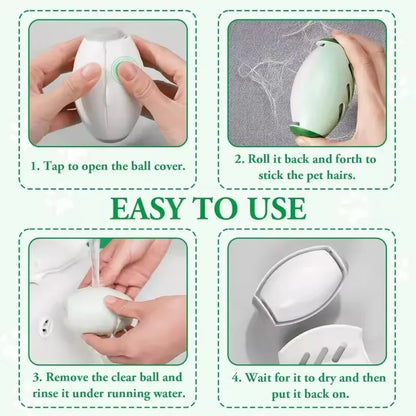 1. Tap to open the ball cover.

2. Roll it back and forth to stick the pet hairs.

EASY TO USE

3. Remove the clear ball and rinse it under running water.

4. Wait for it to dry and then put it back on.