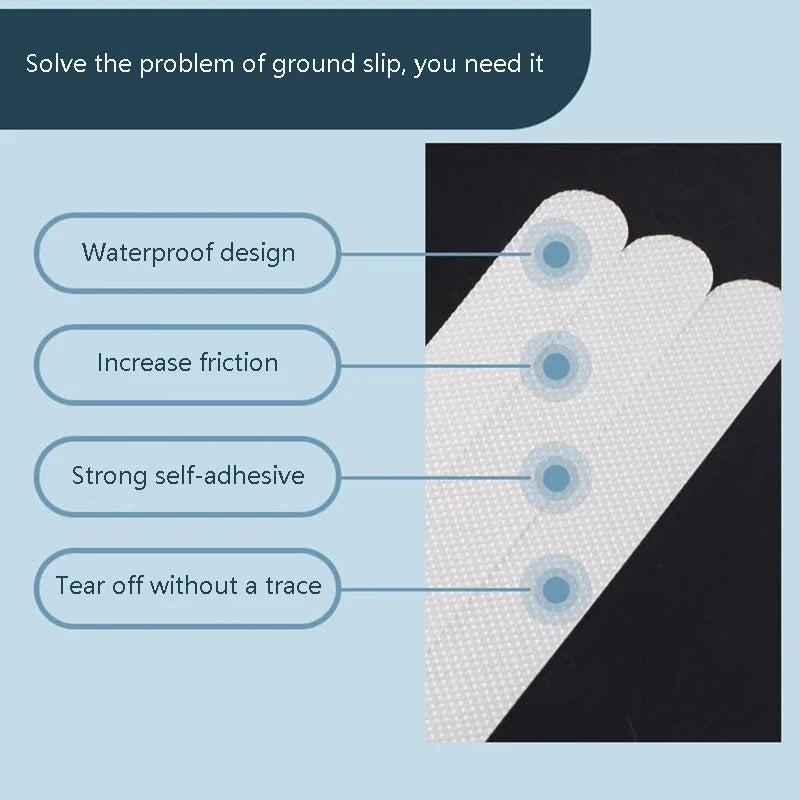 Solve the problem of ground slip, you need it

Waterproof design

Increase friction

Strong self-adhesive

Tear off without a trace