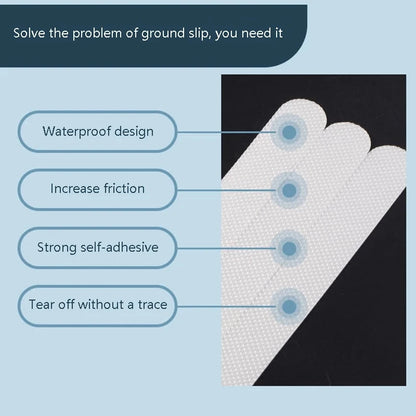 Solve the problem of ground slip, you need it

Waterproof design

Increase friction

Strong self-adhesive

Tear off without a trace