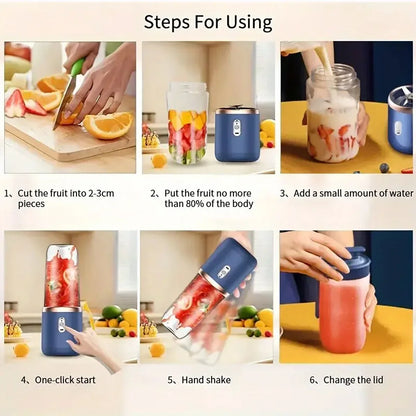 Steps For Using

1、Cut the fruit into 2-3cm pieces

2、Put the fruit no more than 80% of the body

3、Add a small amount of water

4、One-click start

5、Hand shake

6、Change the lid