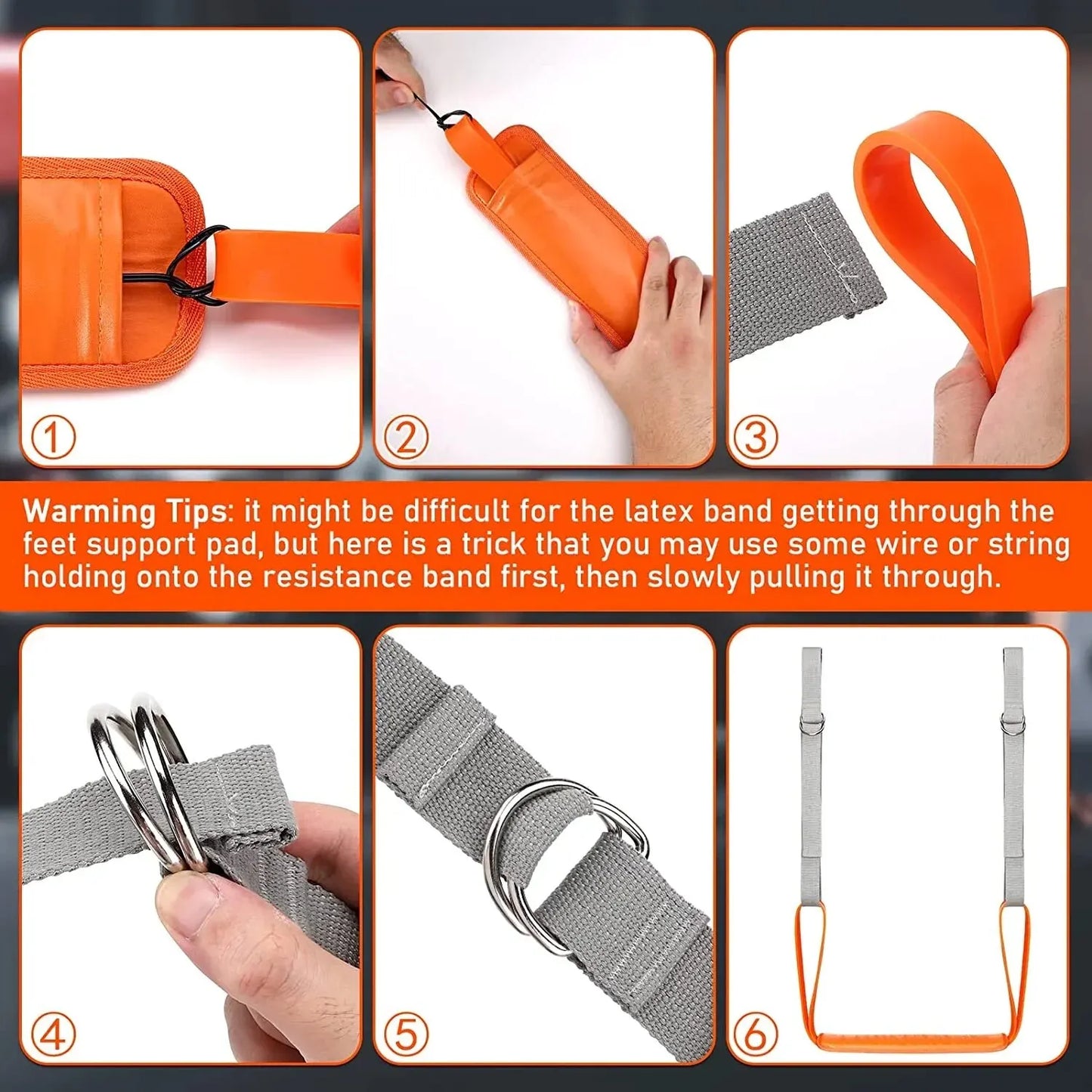 ①

②

③

Warming Tips: it might be difficult for the latex band getting through the feet support pad, but here is a trick that you may use some wire or string holding onto the resistance band first, then slowly pulling it through.

④

⑤

⑥