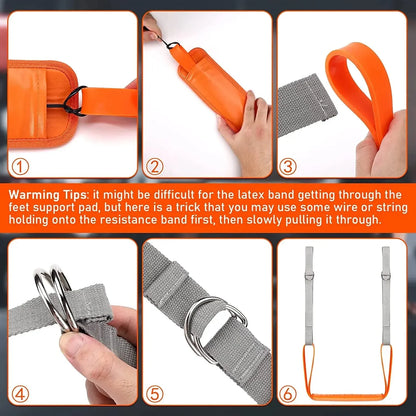 ①

②

③

Warming Tips: it might be difficult for the latex band getting through the feet support pad, but here is a trick that you may use some wire or string holding onto the resistance band first, then slowly pulling it through.

④

⑤

⑥