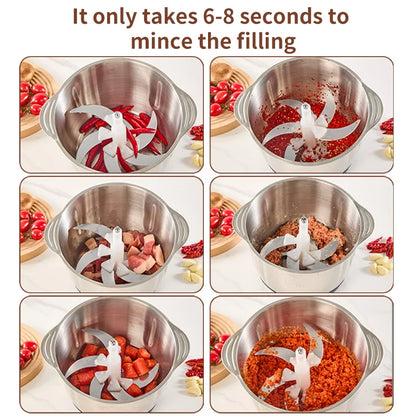 It only takes 6-8 seconds to mince the filling