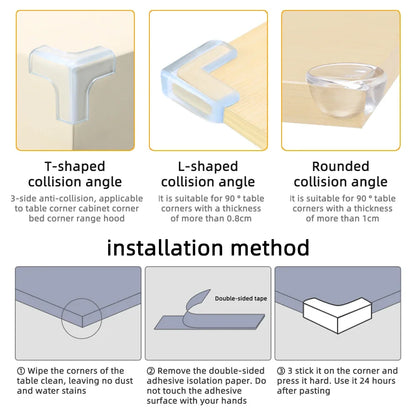 T-shaped collision angle

3-side anti-collision, applicable to table corner cabinet corner bed corner range hood

L-shaped collision angle

It is suitable for 90 ° table corners with a thickness of more than 0.8cm

Rounded collision angle

It is suitable for 90 ° table corners with a thickness of more than 1cm

installation method

Double-sided tape

① Wipe the corners of the table clean, leaving no dust and water stains

② Remove the double-sided adhesive isolation paper. Do not touch the adhesive surface with your hands

③ 3 stick it on the corner and press it hard. Use it 24 hours after pasting