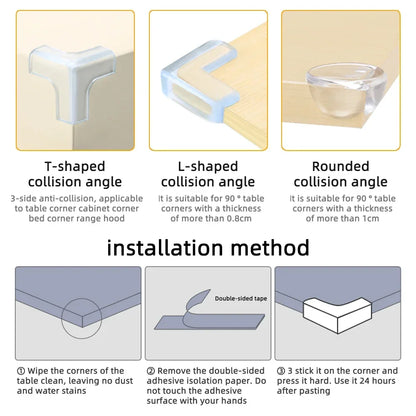 T-shaped collision angle

3-side anti-collision, applicable to table corner cabinet corner bed corner range hood

L-shaped collision angle

It is suitable for 90 ° table corners with a thickness of more than 0.8cm

Rounded collision angle

It is suitable for 90 ° table corners with a thickness of more than 1cm

installation method

Double-sided tape

① Wipe the corners of the table clean, leaving no dust and water stains

② Remove the double-sided adhesive isolation paper. Do not touch the adhesive surface with your hands

③ 3 stick it on the corner and press it hard. Use it 24 hours after pasting