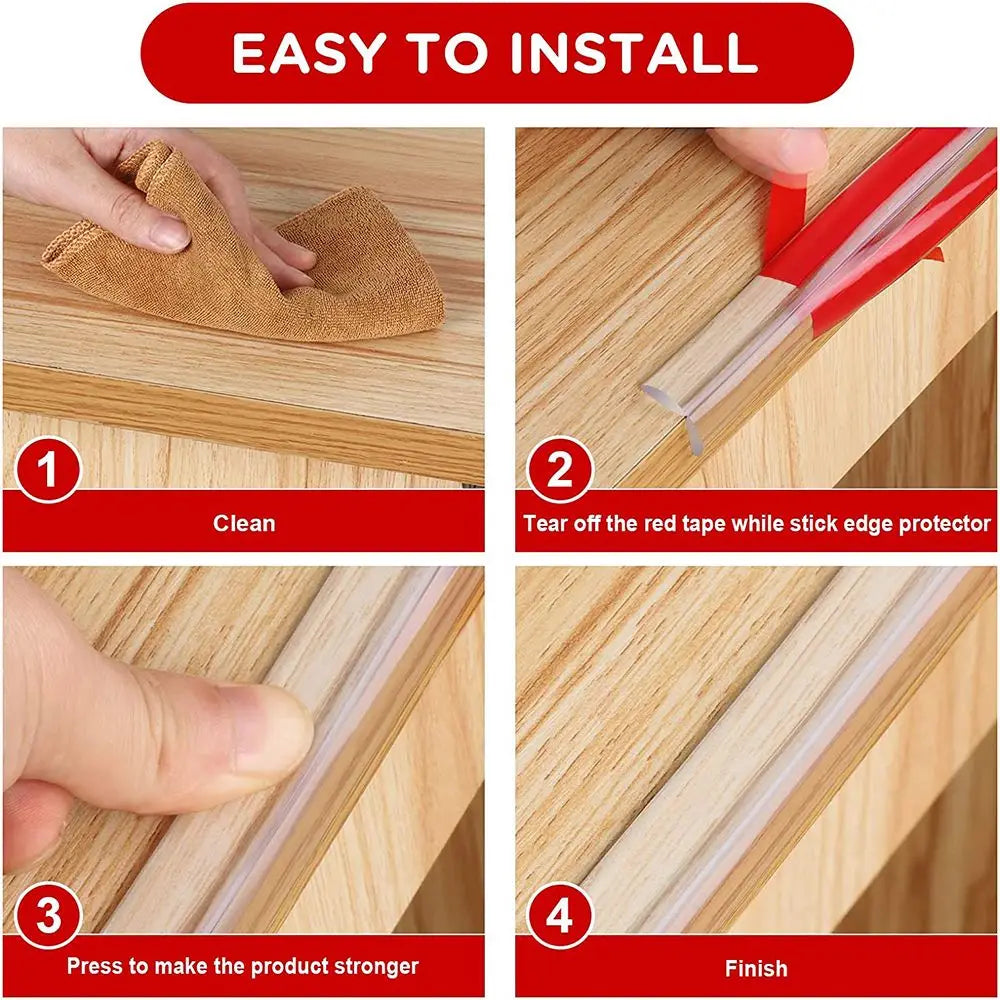 EASY TO INSTALL

1
Clean

2
Tear off the red tape while stick edge protector

3
Press to make the product stronger

4
Finish