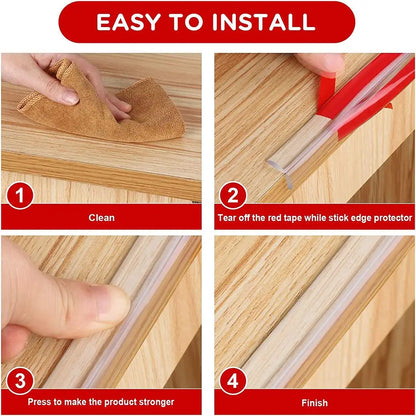 EASY TO INSTALL

1

Clean

2

Tear off the red tape while stick edge protector

3

Press to make the product stronger

4

Finish